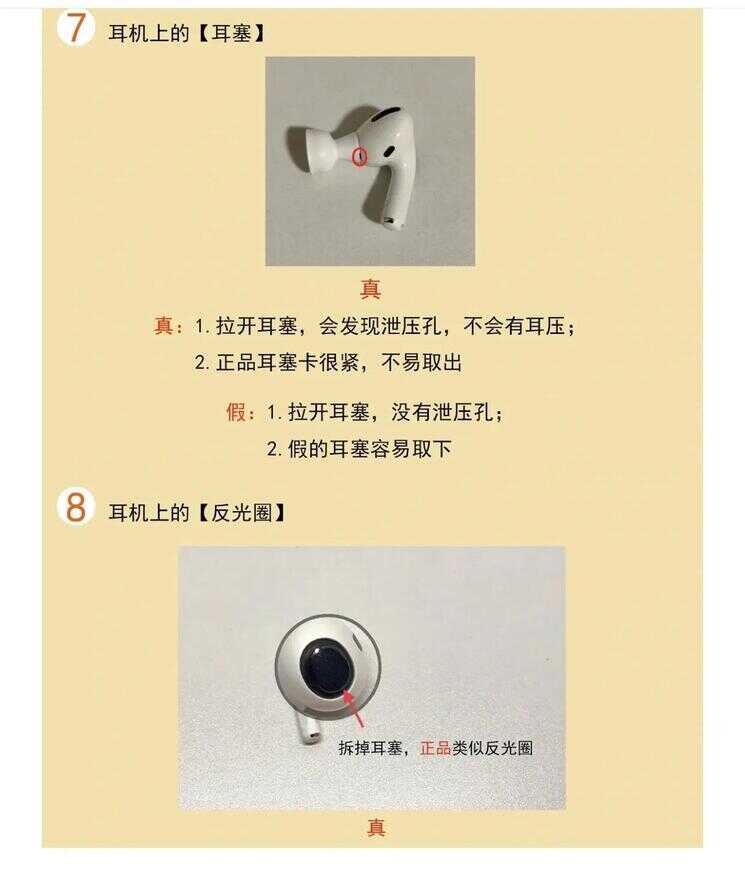 7 耳机上的【耳塞】

真

真：1. 拉开耳塞，会发现泄压孔，不会有耳压；
2. 正品耳塞卡很紧，不易取出

假：1. 拉开耳塞，没有泄压孔；
2. 假的耳塞容易取下

8 耳机上的【反光圈】

拆掉耳塞，正品类似反光圈

真