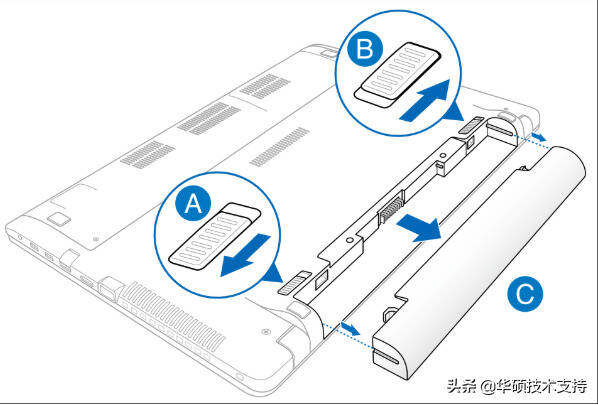 B

A

C

头条 @华硕技术支持