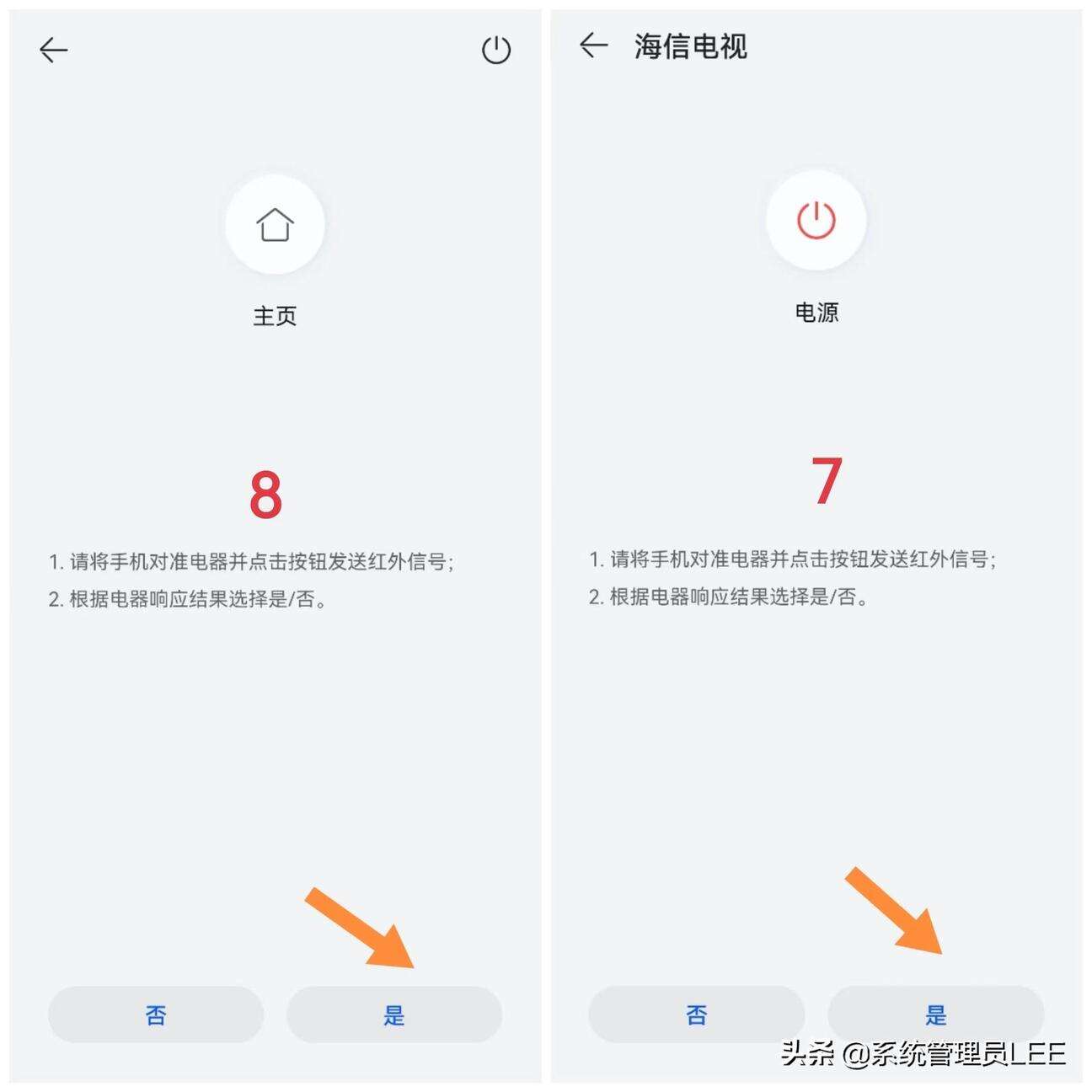 主页

8

1. 请将手机对准电器并点击按钮发送红外信号;
2. 根据电器响应结果选择是/否。

否　是

海信电视

电源

7

1. 请将手机对准电器并点击按钮发送红外信号;
2. 根据电器响应结果选择是/否。

否　是

头条 @系统管理员LEE