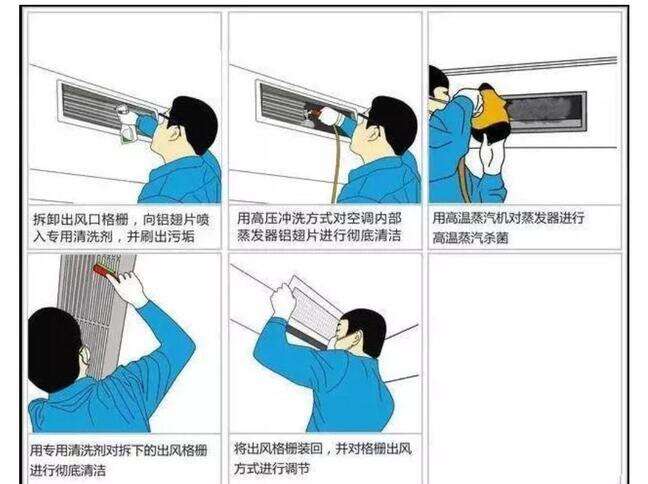 拆卸出风口格栅，向铝翅片喷入专用清洗剂，并刷出污垢

用高压冲洗方式对空调内部蒸发器铝翅片进行彻底清洁

用高温蒸汽机对蒸发器进行高温蒸汽杀菌

用专用清洗剂对拆下的出风格栅进行彻底清洁

将出风格栅装回，并对格栅出风方式进行调节