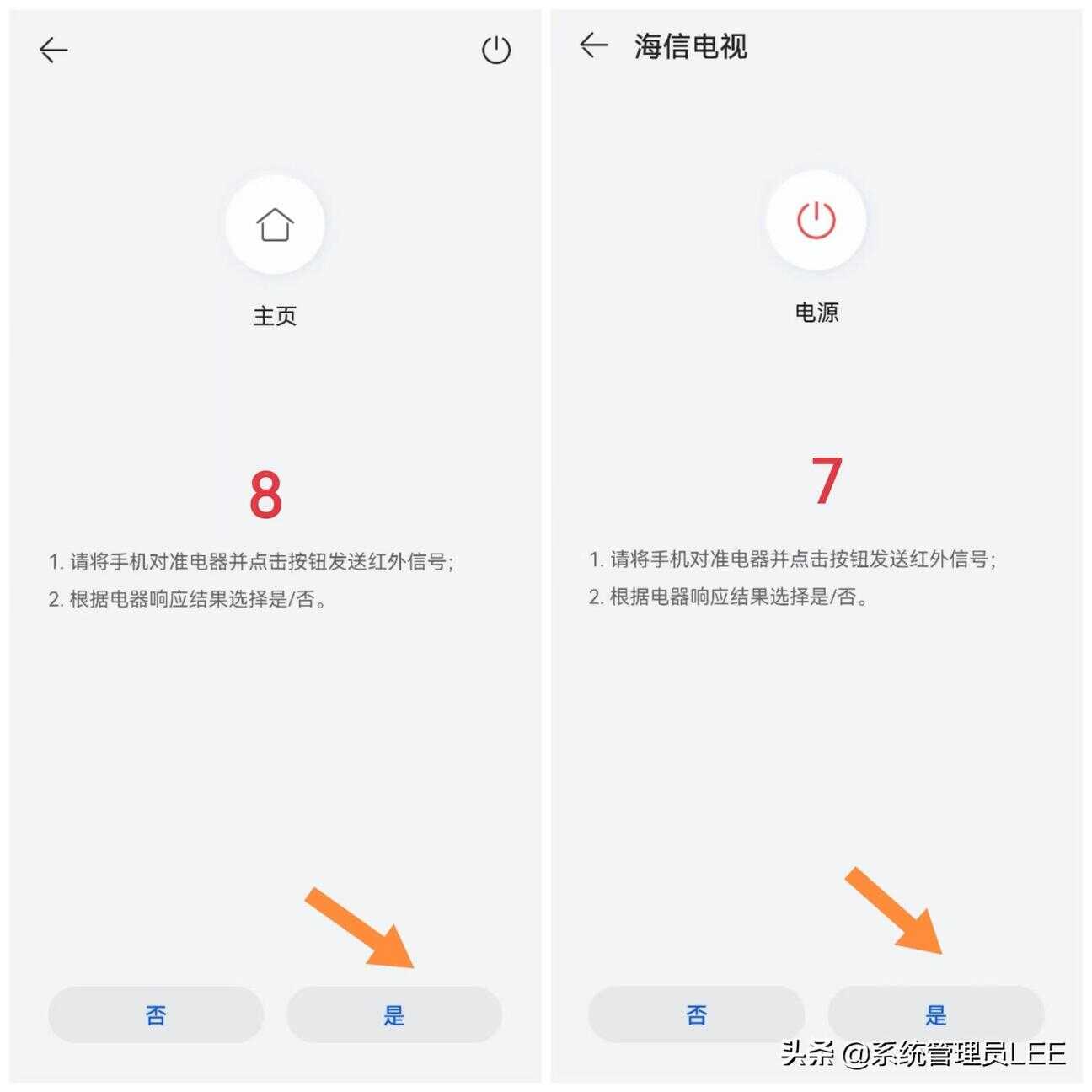 主页

8

1. 请将手机对准电器并点击按钮发送红外信号;
2. 根据电器响应结果选择是/否。

否 是

海信电视

电源

7

1. 请将手机对准电器并点击按钮发送红外信号;
2. 根据电器响应结果选择是/否。

否 是

头条 @系统管理员LEE