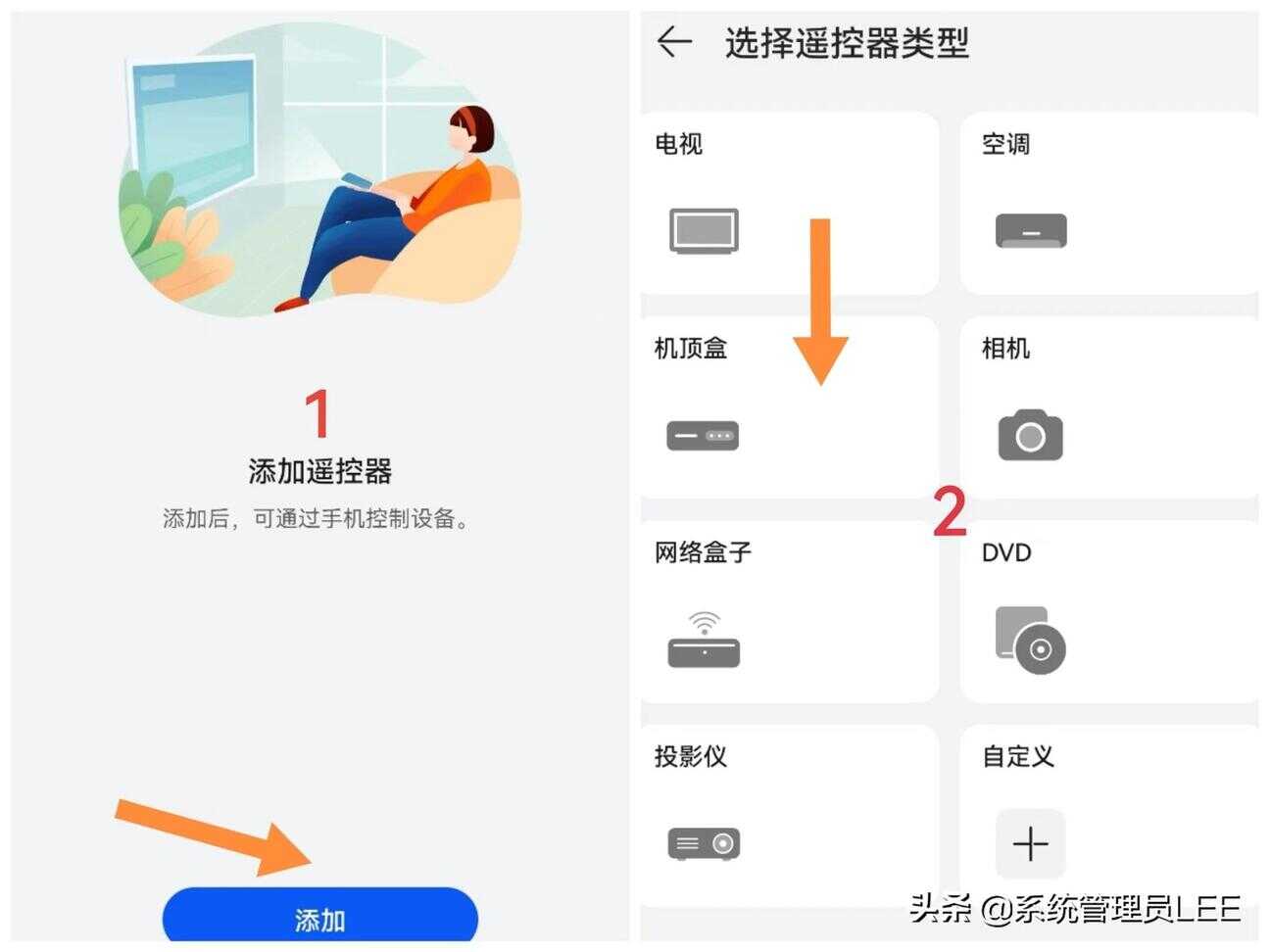 1

添加遥控器

添加后，可通过手机控制设备。

添加

选择遥控器类型

电视

空调

机顶盒

相机

2

网络盒子

DVD

投影仪

自定义

头条 @系统管理员LEE