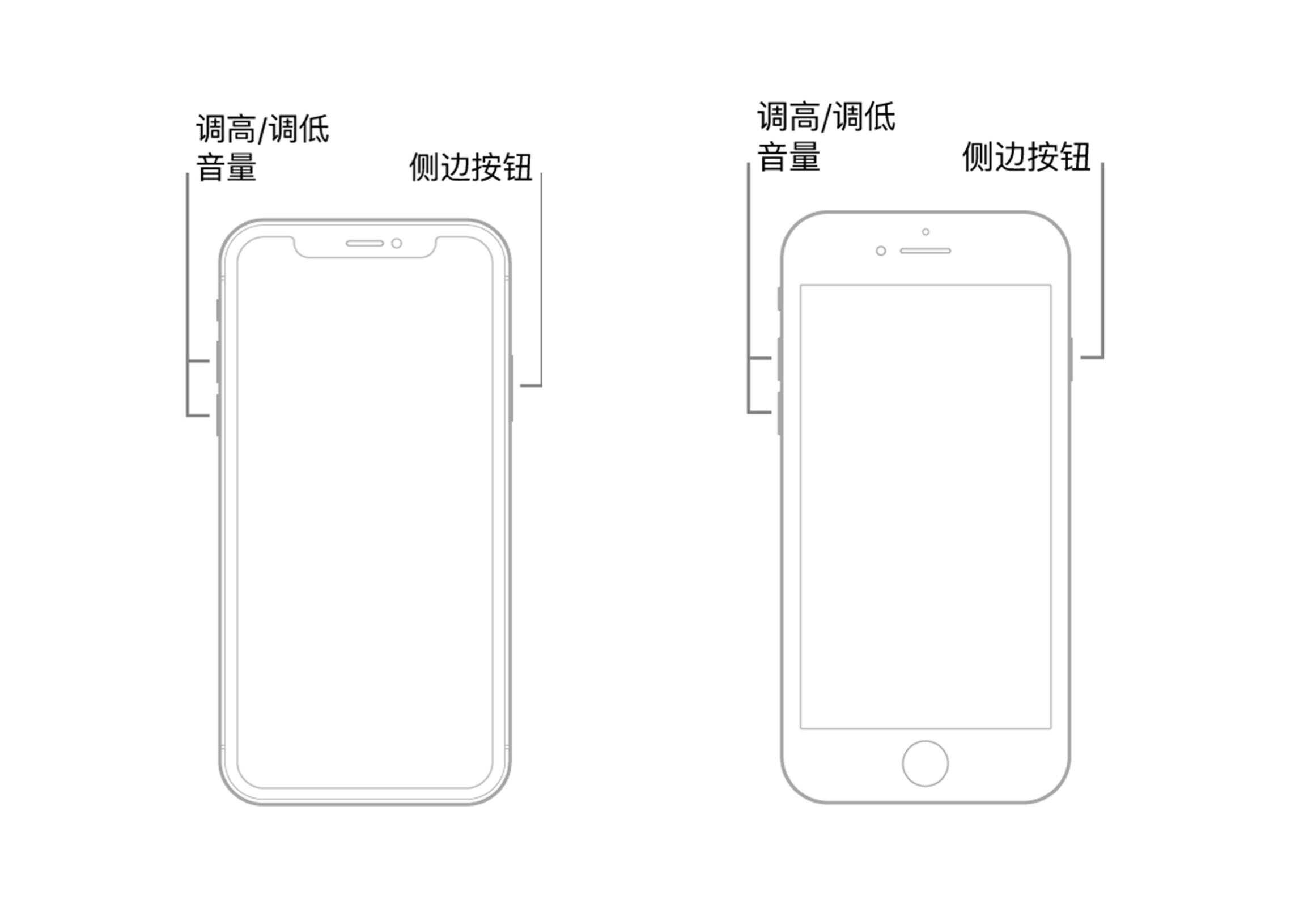 调高/调低
音量

侧边按钮

调高/调低
音量

侧边按钮