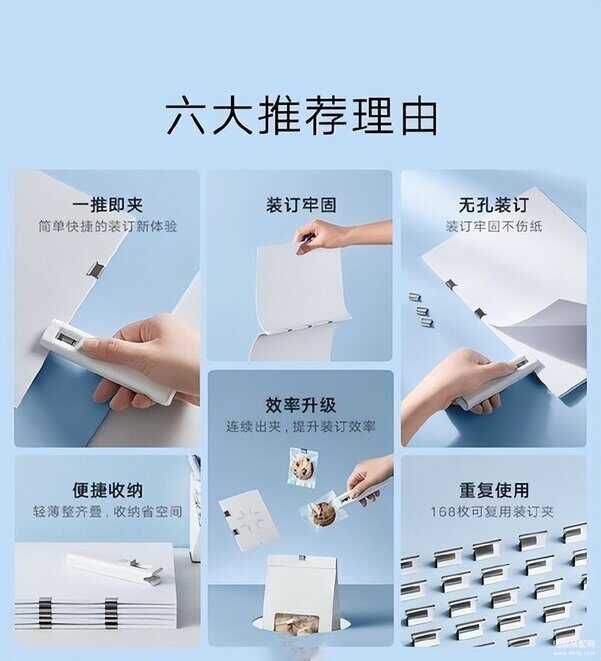 六大推荐理由

一推即夹
简单快捷的装订新体验

装订牢固

无孔装订
装订牢固不伤纸

效率升级
连续出夹，提升装订效率

便捷收纳
轻薄整齐叠，收纳省空间

重复使用
168枚可复用装订夹