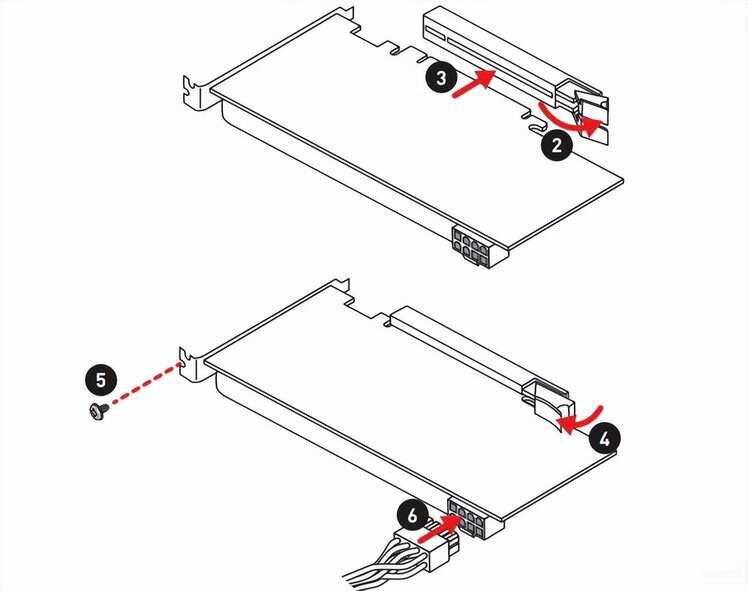 3
2
5
4
6