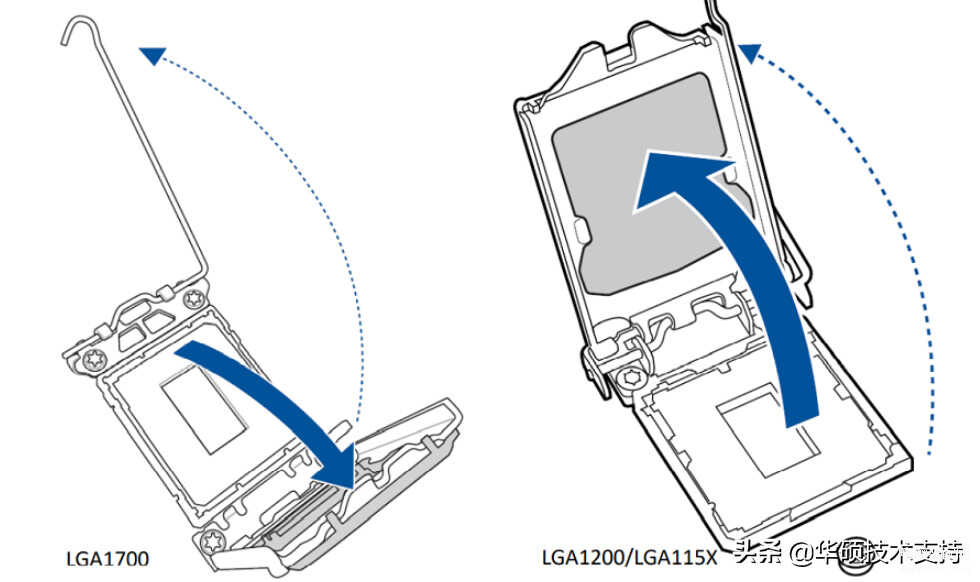 LGA1700

LGA1200/LGA115X

头条 @华硕技术支持