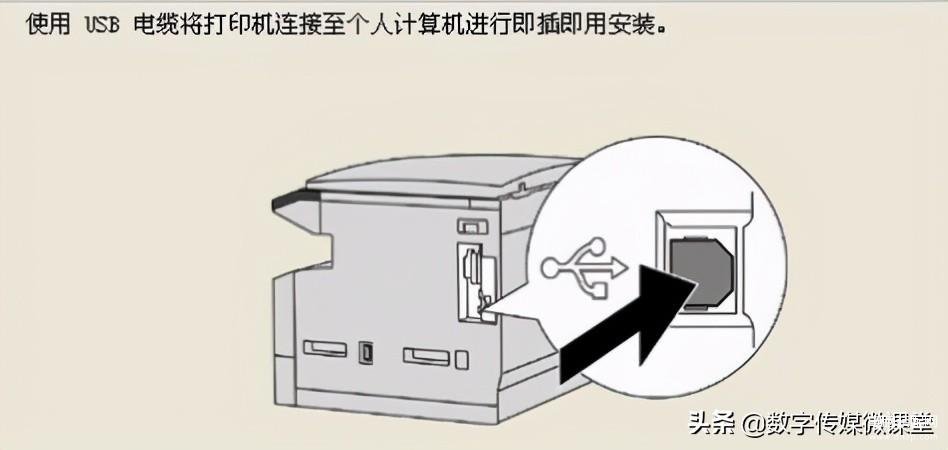 使用 USB 电缆将打印机连接至个人计算机进行即插即用安装。

头条 @数字传媒微课堂