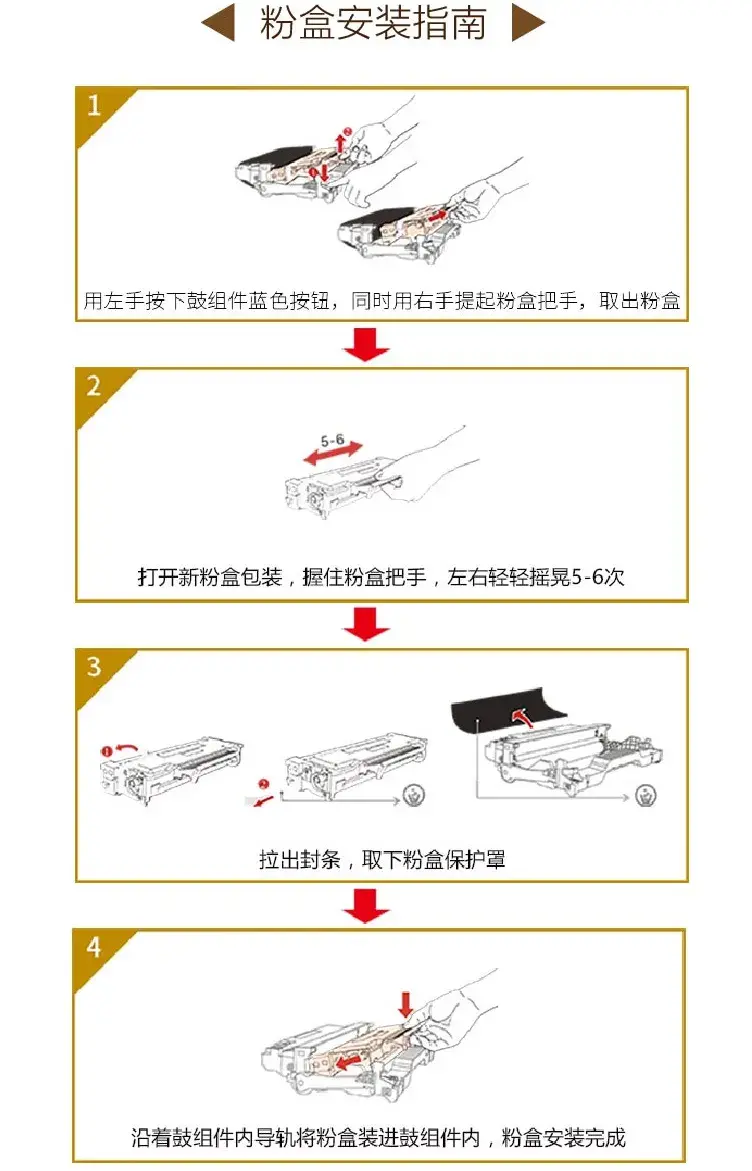 粉盒安装指南

1

用左手按下鼓组件蓝色按钮，同时用右手提起粉盒把手，取出粉盒

2

5-6

打开新粉盒包装，握住粉盒把手，左右轻轻摇晃5-6次

3

拉出封条，取下粉盒保护罩

4

沿着鼓组件内导轨将粉盒装进鼓组件内，粉盒安装完成