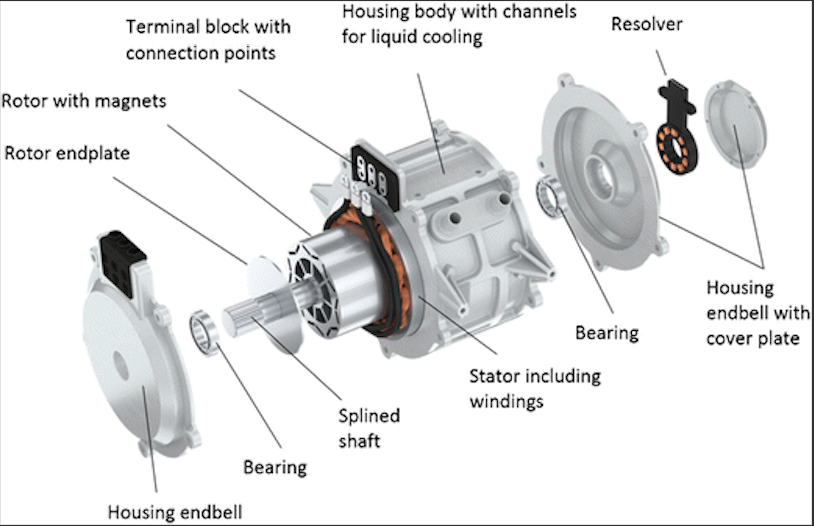 Housing body with channels for liquid cooling

Resolver

Terminal block with connection points

Rotor with magnets

Rotor endplate

Housing endbell with cover plate

Bearing

Stator including windings

Splined shaft

Bearing

Housing endbell