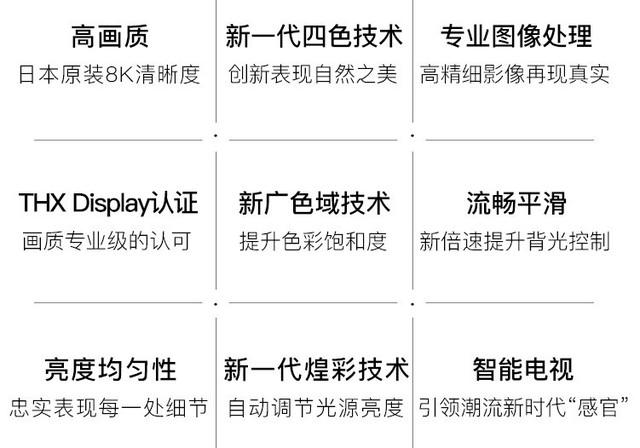 高画质
日本原装8K清晰度

新一代四色技术
创新表现自然之美

专业图像处理
高精细影像再现真实

THX Display认证
画质专业级的认可

新广色域技术
提升色彩饱和度

流畅平滑
新倍速提升背光控制

亮度均匀性
忠实表现每一处细节

新一代煌彩技术
自动调节光源亮度

智能电视
引领潮流新时代“感官”