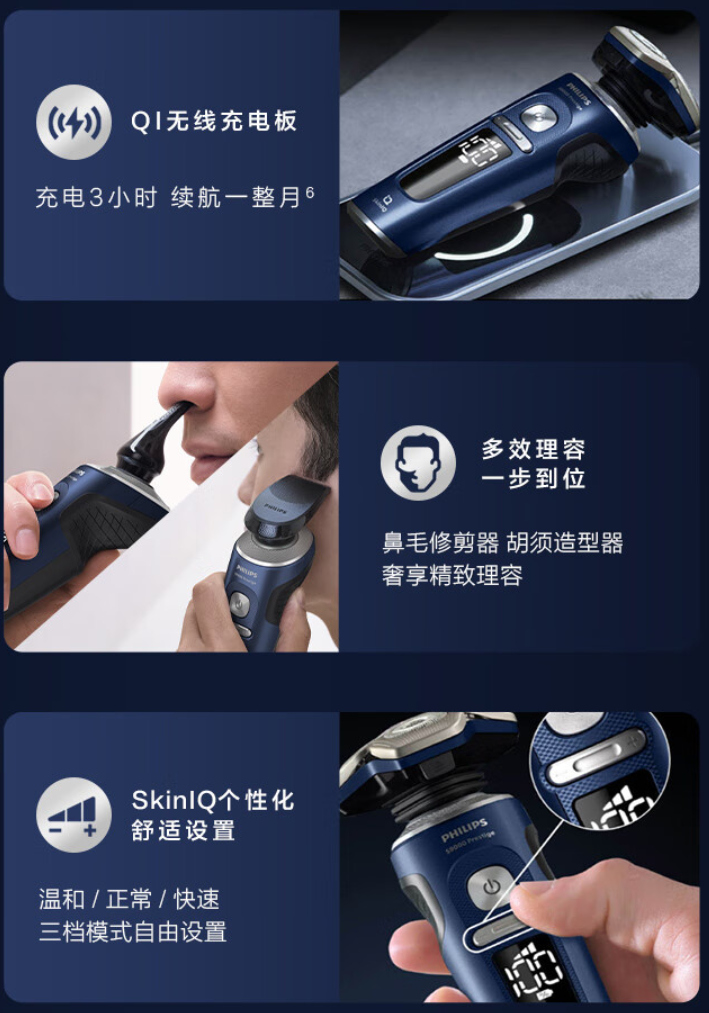 QI无线充电板

充电3小时 续航一整月$^6$

PHILIPS

多效理容
一步到位

鼻毛修剪器 胡须造型器
奢享精致理容

PHILIPS

SkinIQ个性化
舒适设置

温和 / 正常 / 快速
三档模式自由设置

PHILIPS
S9000 Prestige