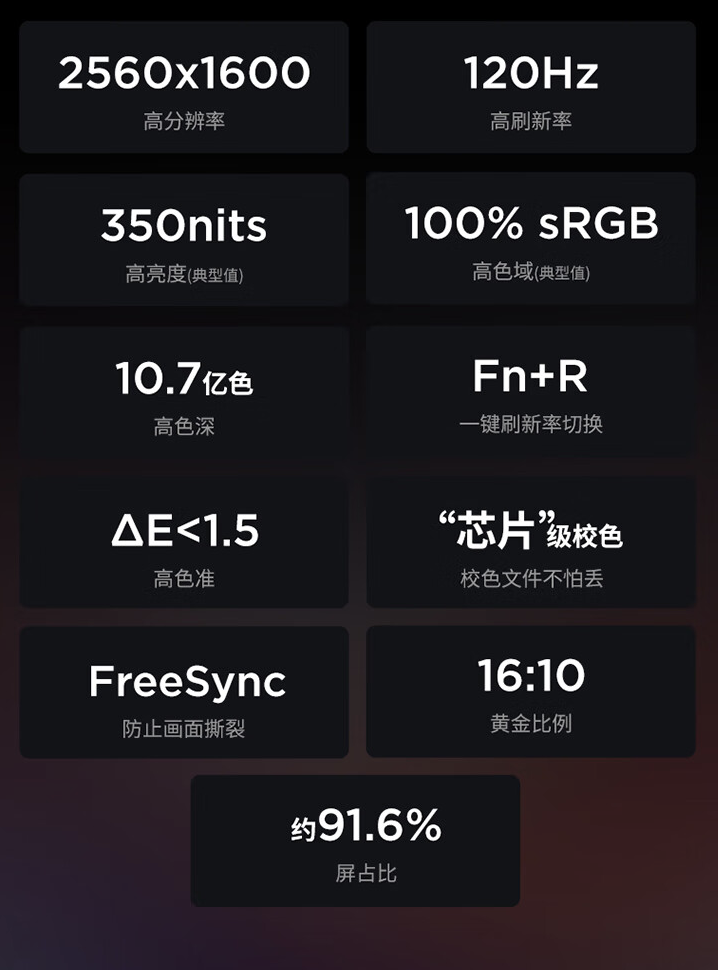 2560x1600
高分辨率

120Hz
高刷新率

350nits
高亮度(典型值)

100% sRGB
高色域(典型值)

10.7亿色
高色深

Fn+R
一键刷新率切换

ΔE<1.5
高色准

“芯片”级校色
校色文件不怕丢

FreeSync
防止画面撕裂

16:10
黄金比例

约91.6%
屏占比