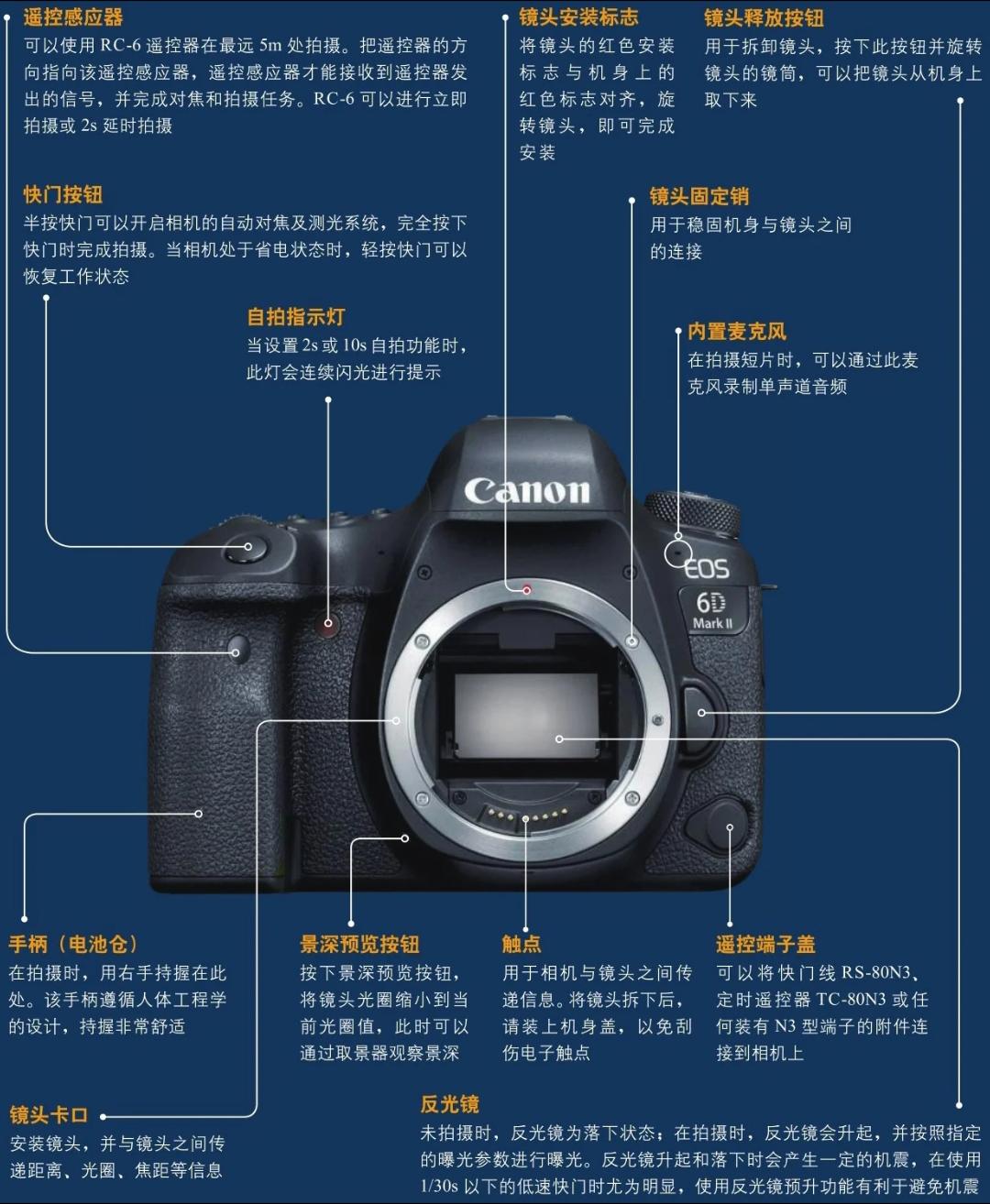 遥控感应器
可以使用 RC-6 遥控器在最远 5m 处拍摄。把遥控器的方向指向该遥控感应器，遥控感应器才能接收到遥控器发出的信号，并完成对焦和拍摄任务。RC-6 可以进行立即拍摄或 2s 延时拍摄

镜头安装标志
将镜头的红色安装标志与机身上的红色标志对齐，旋转镜头，即可完成安装

镜头释放按钮
用于拆卸镜头，按下此按钮并旋转镜头的镜筒，可以把镜头从机身上取下来

快门按钮
半按快门可以开启相机的自动对焦及测光系统，完全按下快门时完成拍摄。当相机处于省电状态时，轻按快门可以恢复工作状态

镜头固定销
用于稳固机身与镜头之间的连接

自拍指示灯
当设置 2s 或 10s 自拍功能时，此灯会连续闪光进行提示

内置麦克风
在拍摄短片时，可以通过此麦克风录制单声道音频

Canon

EOS
6D
Mark II

手柄（电池仓）
在拍摄时，用右手持握在此处。该手柄遵循人体工程学的设计，持握非常舒适

景深预览按钮
按下景深预览按钮，将镜头光圈缩小到当前光圈值，此时可以通过取景器观察景深

触点
用于相机与镜头之间传递信息。将镜头拆下后，请装上机身盖，以免刮伤电子触点

遥控端子盖
可以将快门线 RS-80N3、定时遥控器 TC-80N3 或任何装有 N3 型端子的附件连接到相机上

镜头卡口
安装镜头，并与镜头之间传递距离、光圈、焦距等信息

反光镜
未拍摄时，反光镜为落下状态；在拍摄时，反光镜会升起，并按照指定的曝光参数进行曝光。反光镜升起和落下时会产生一定的机震，在使用 1/30s 以下的低速快门时尤为明显，使用反光镜预升功能有利于避免机震